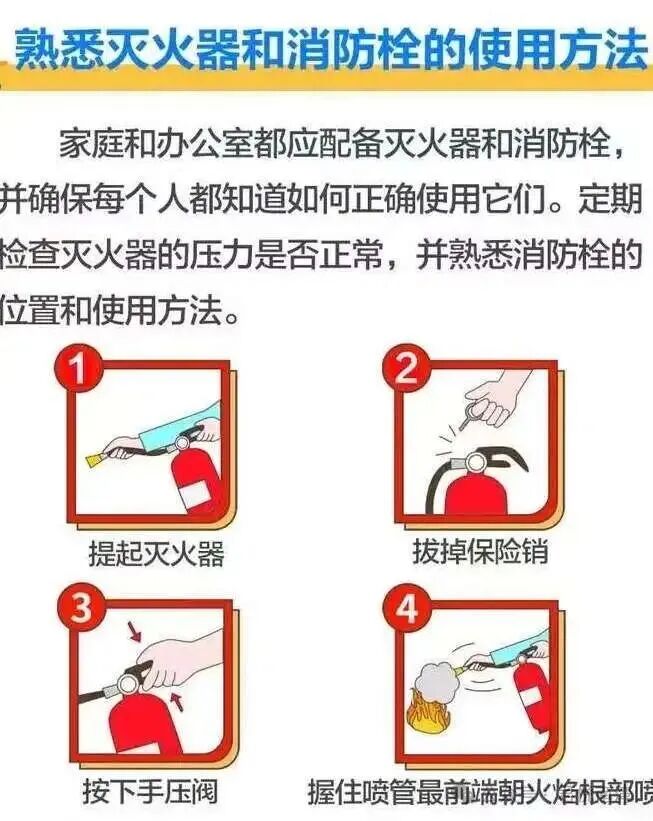 熟悉灭火器和消防栓的使用方法

家庭和办公室都应配备灭火器和消防栓，并确保每个人都知道如何正确使用它们。定期检查灭火器的压力是否正常，并熟悉消防栓的位置和使用方法。

1
提起灭火器

2
拔掉保险销

3
按下手压阀

4
握住喷管最前端朝火焰根部喷